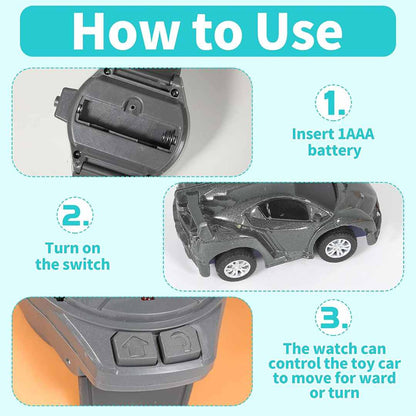 How to Use

1.

Insert 1AAA battery

2.

Turn on the switch

3.

The watch can control the toy car to move for ward or turn